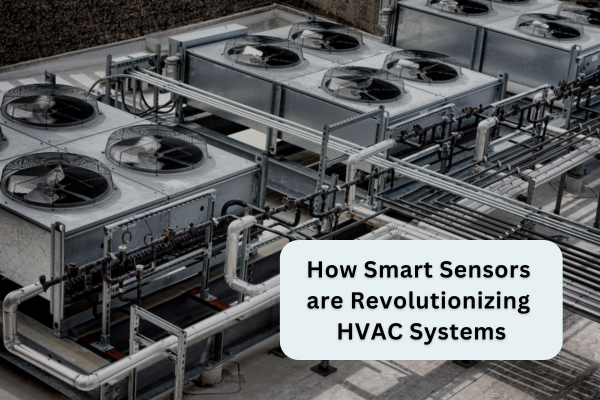 How Smart Sensors are Revolutionizing HVAC Systems